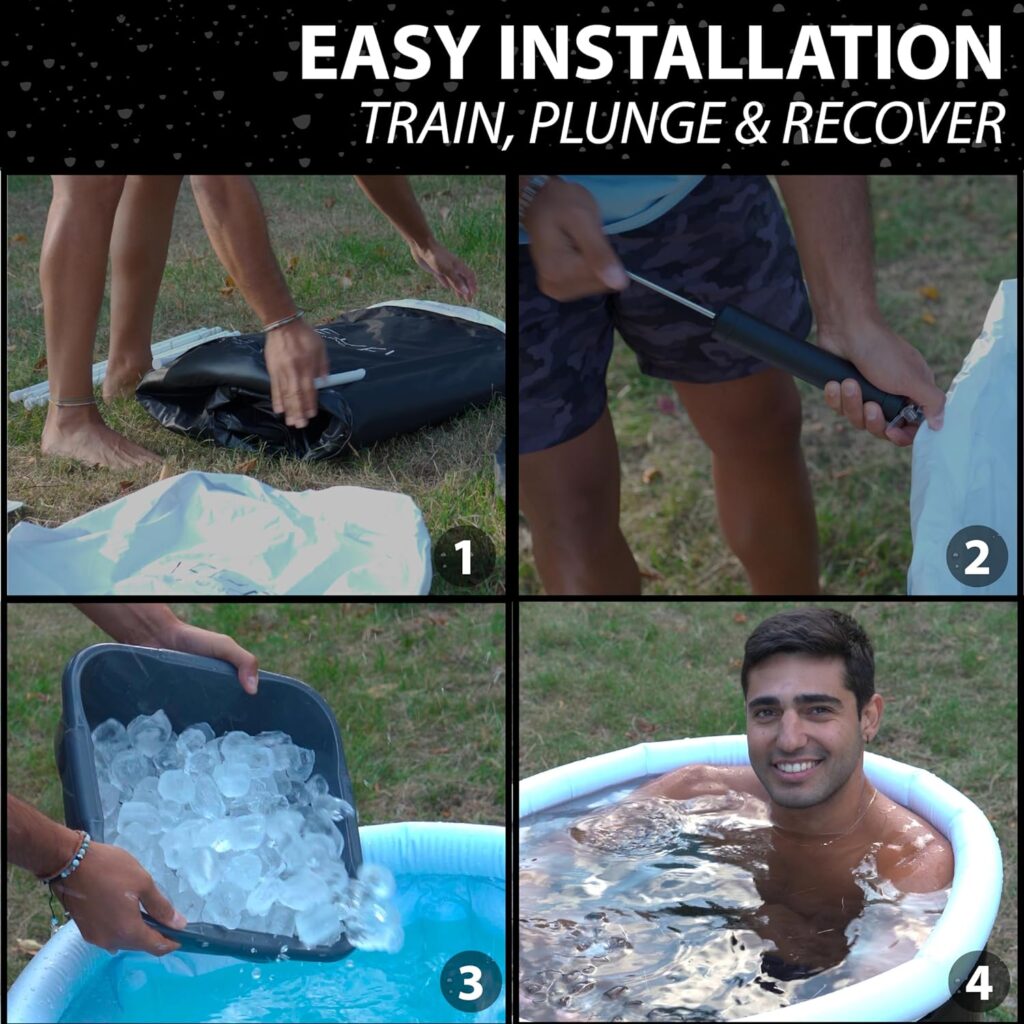 EASY INSTALLATION
TRAIN, PLUNGE & RECOVER

1

2

3

4