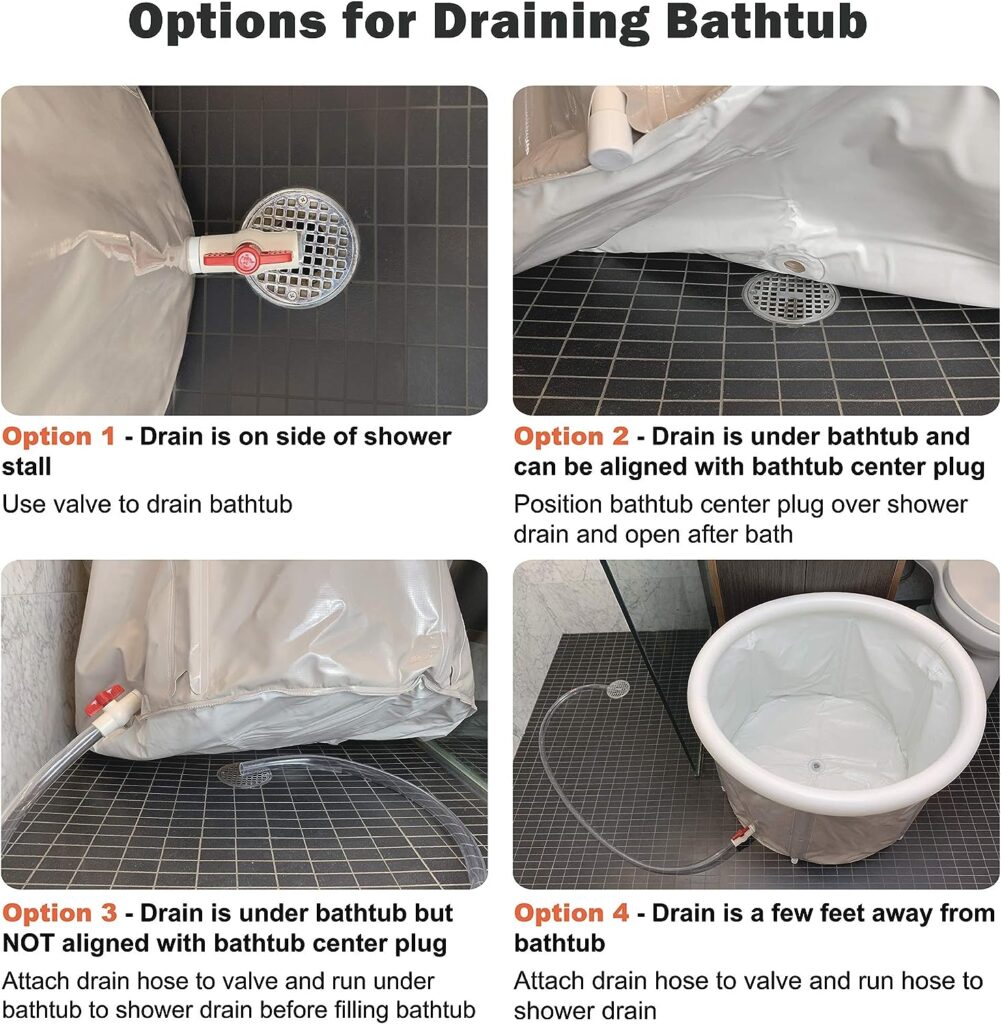 Options for Draining Bathtub

Option 1 - Drain is on side of shower stall

Use valve to drain bathtub

Option 2 - Drain is under bathtub and can be aligned with bathtub center plug

Position bathtub center plug over shower drain and open after bath

Option 3 - Drain is under bathtub but NOT aligned with bathtub center plug

Attach drain hose to valve and run under bathtub to shower drain before filling bathtub

Option 4 - Drain is a few feet away from bathtub

Attach drain hose to valve and run hose to shower drain